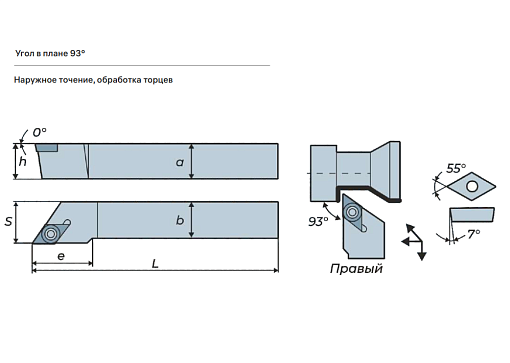 Угол в плане 93°

Наружное точение, обработка торцев

0°
h
a
S
b
e
L
93°
Правый
55°
7°