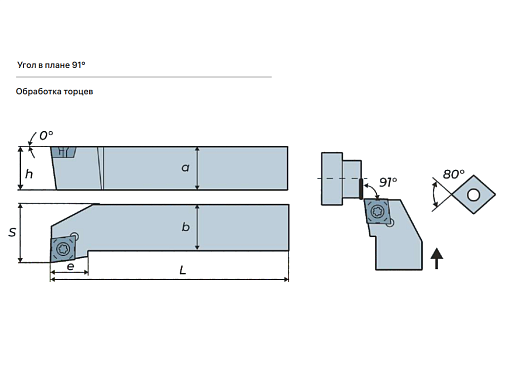 Угол в плане 91°

Обработка торцев

0°

h

a

S

b

e

L

91°

80°