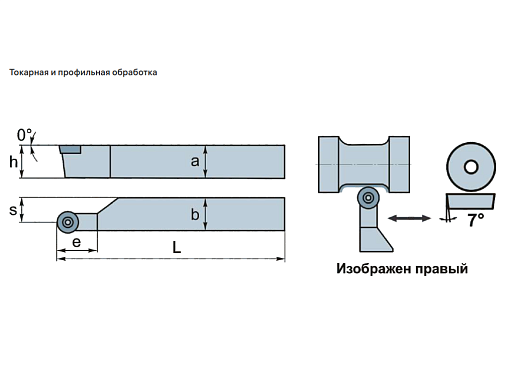 Токарная и профильная обработка

0°
h
a
s
b
e
L

7°

Изображен правый