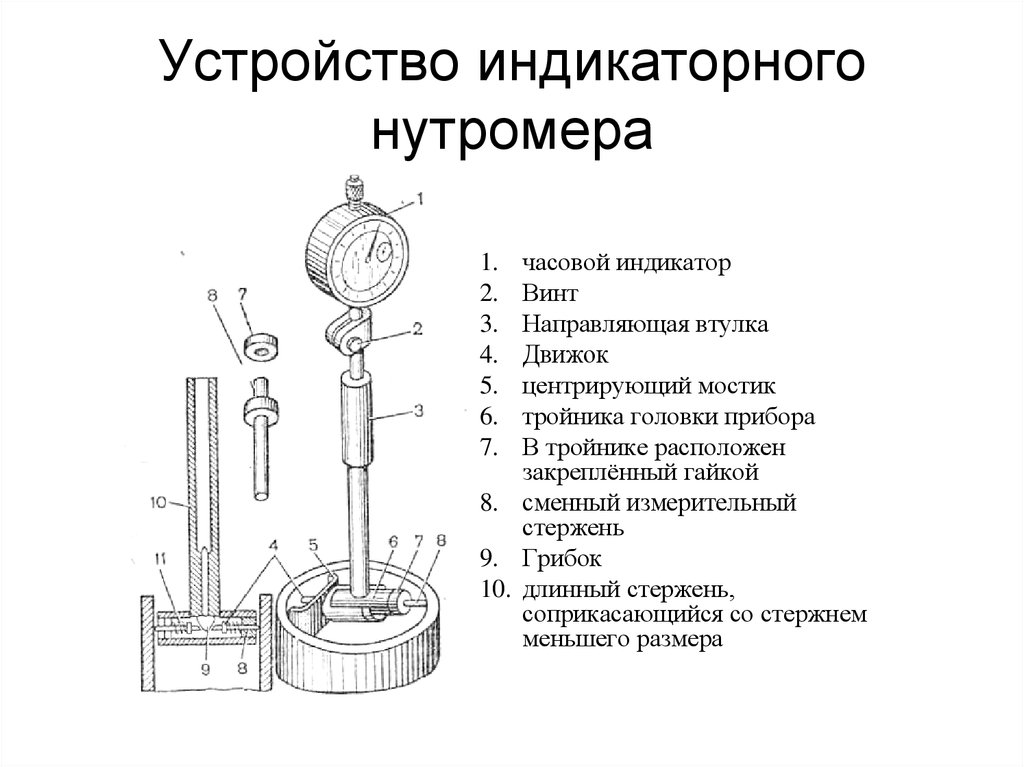 Устройство индикаторного нутромера

1
8
7
2
3
10
11
4
5
6
7
8
9
8

1. часовой индикатор
2. Винт
3. Направляющая втулка
4. Движок
5. центрирующий мостик
6. тройника головки прибора
7. В тройнике расположен закреплённый гайкой
8. сменный измерительный стержень
9. Грибок
10. длинный стержень, соприкасающийся со стержнем меньшего размера