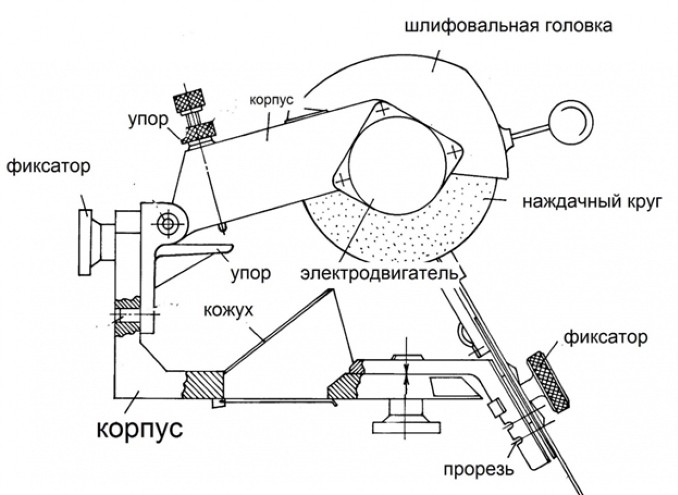 шлифовальная головка
корпус
упор
фиксатор
наждачный круг
упор
электродвигатель
кожух
фиксатор
корпус
прорезь