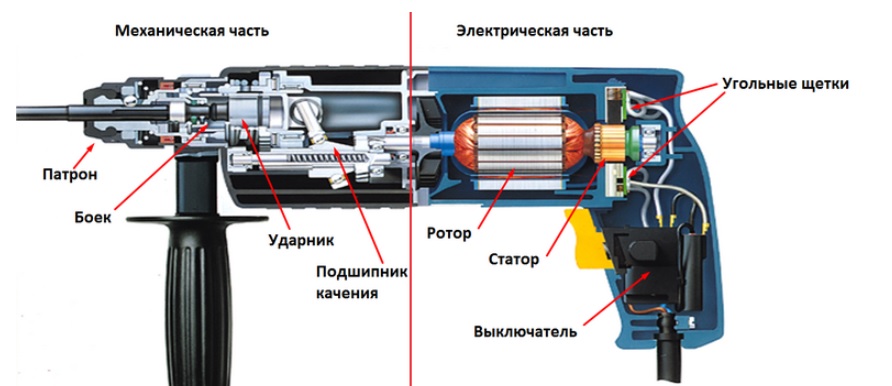 Механическая часть

Электрическая часть

Угольные щетки

Патрон

Боек

Ударник

Подшипник качения

Ротор

Статор

Выключатель