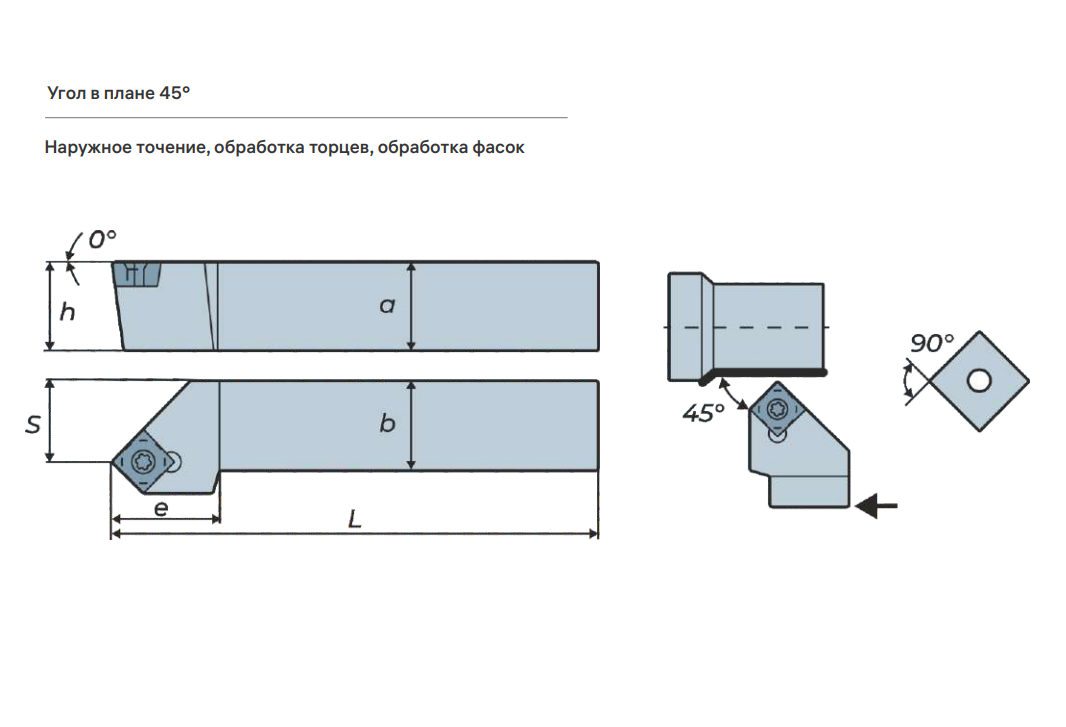 Угол в плане 45°

Наружное точение, обработка торцев, обработка фасок

0°

h

a

S

b

e

L

45°

90°