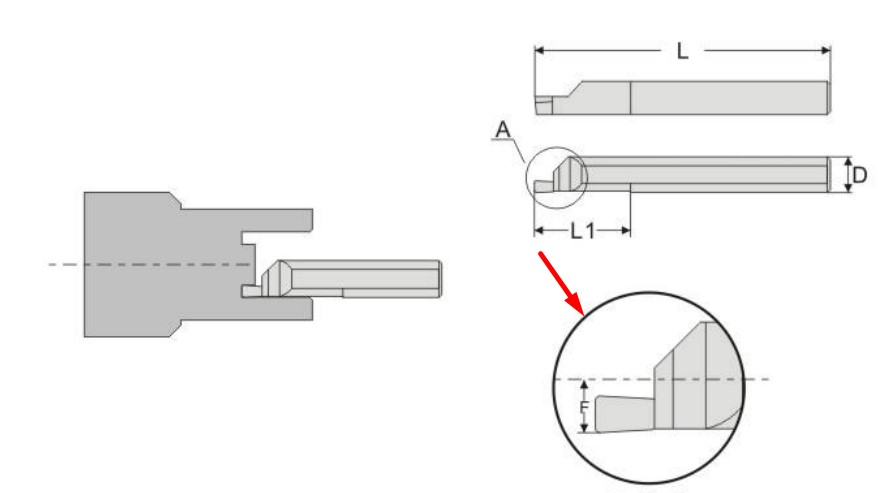 L
A
D
L1
F