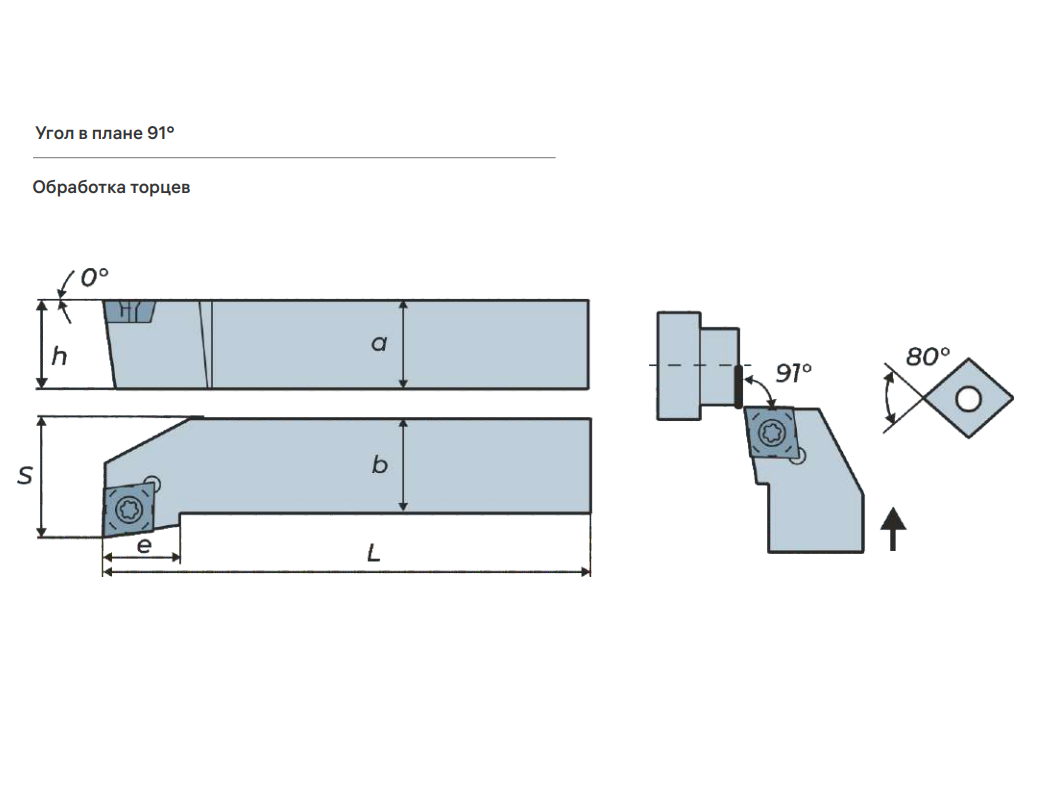 Угол в плане 91°

Обработка торцев

0°

h

a

S

b

e

L

91°

80°