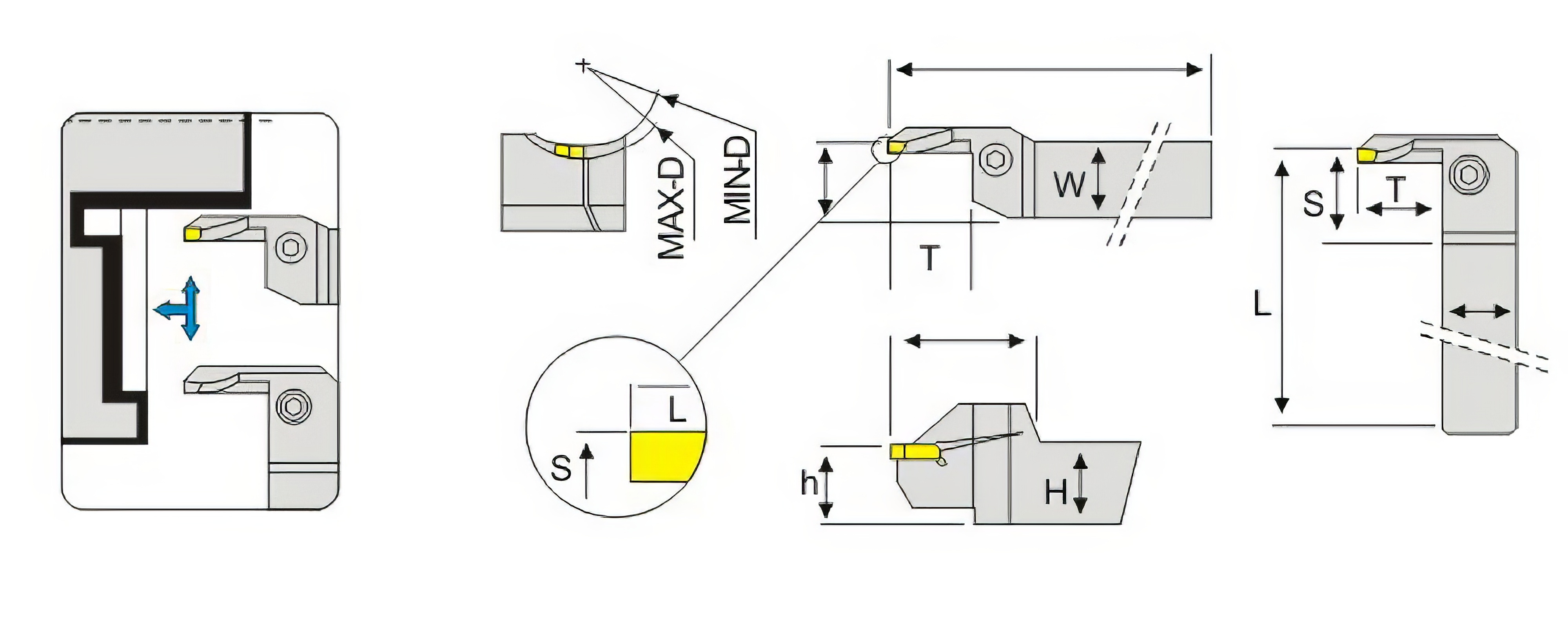 MAX-D
MIN-D
W
T
L
S
h
H
S
T
L