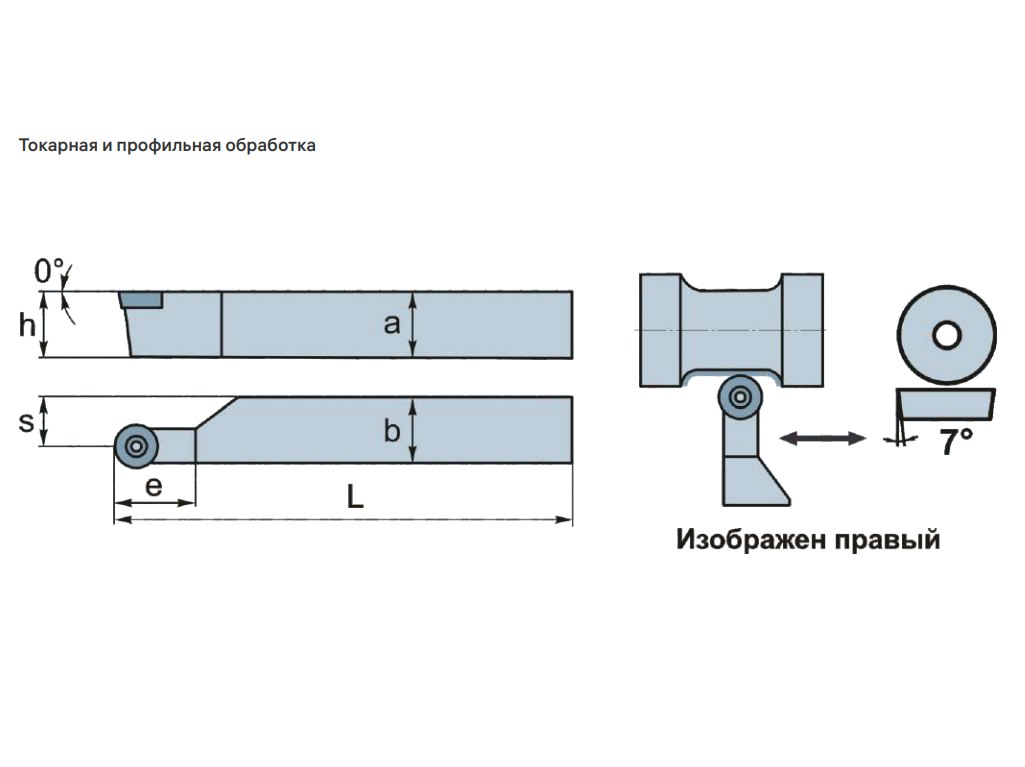 Токарная и профильная обработка

0°
h
a
s
b
e
L

7°

Изображен правый