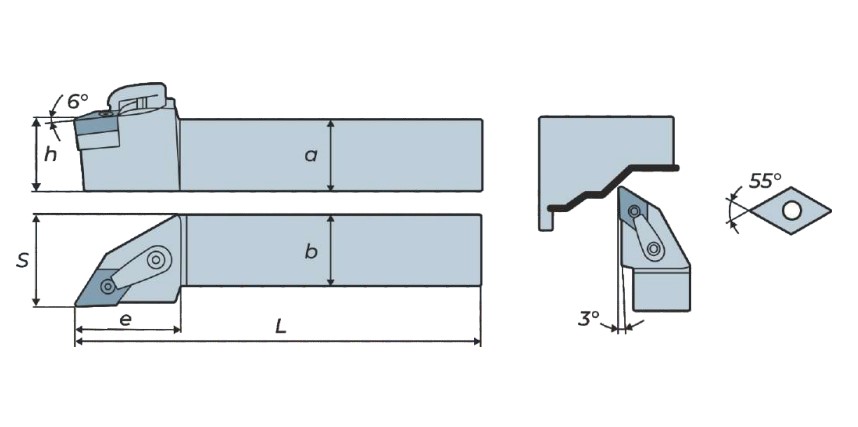 6°
h
a
S
b
e
L
3°
55°