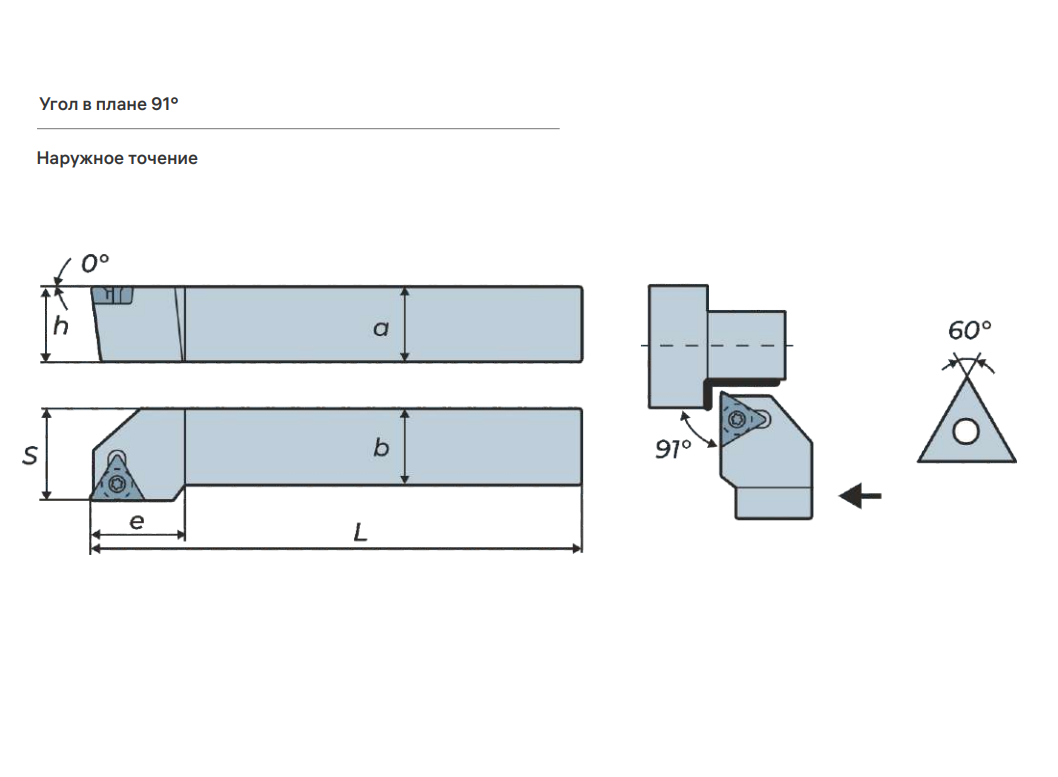 Угол в плане 91°

Наружное точение

0°

h

a

S

b

e

L

91°

60°