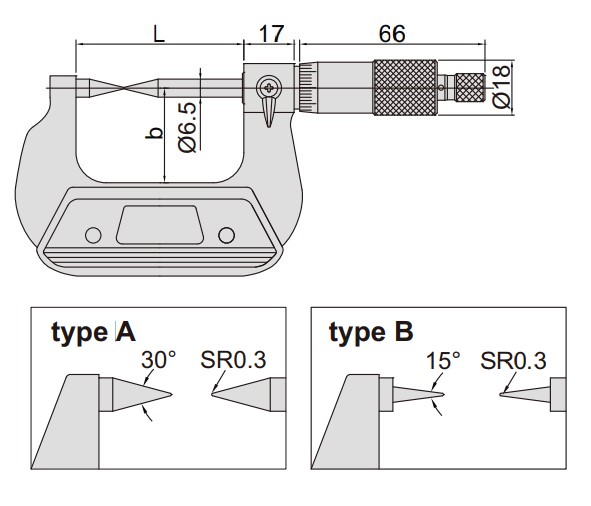 L
17
66
Ø18
b
Ø6.5

type A
30°
SR0.3

type B
15°
SR0.3