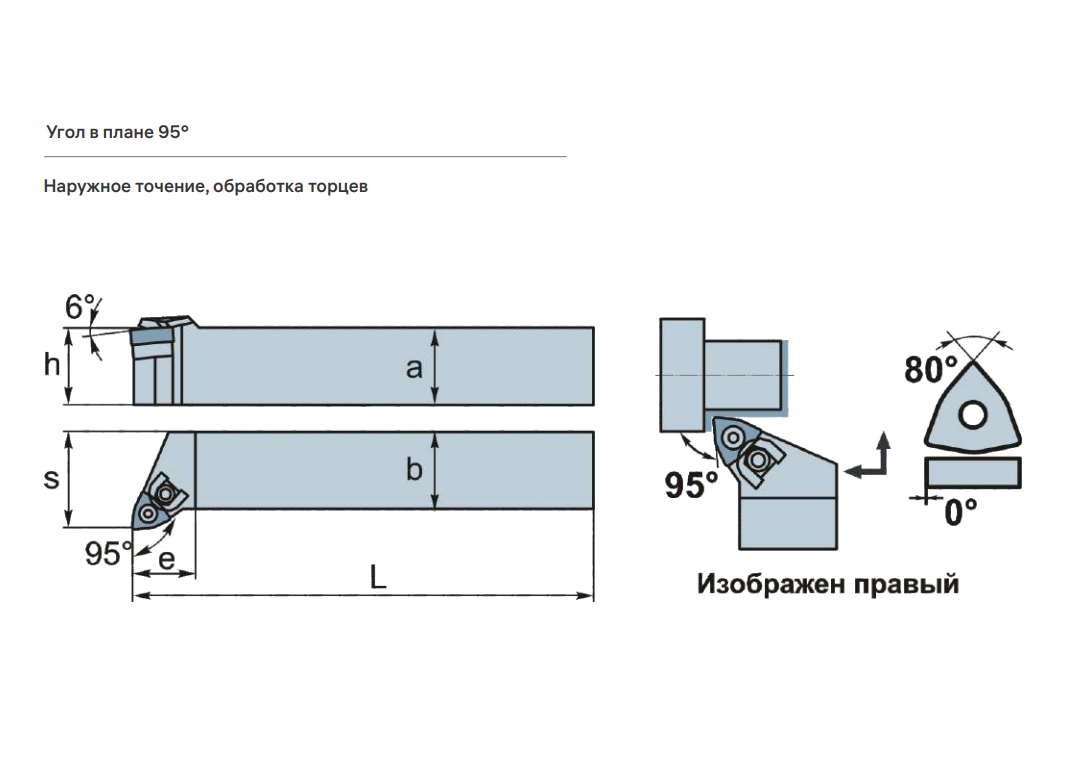 Угол в плане 95°

Наружное точение, обработка торцев

6°
h
a
s
b
95°
e
L
95°
80°
0°
Изображен правый