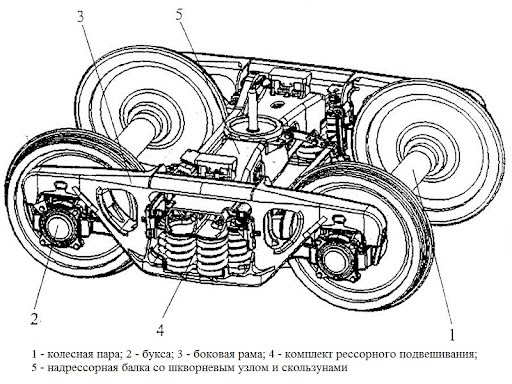 3

5

2

4

1

1 - колесная пара; 2 - букса; 3 - боковая рама; 4 - комплект рессорного подвешивания;
5 - надрессорная балка со шкворневым узлом и скользунами